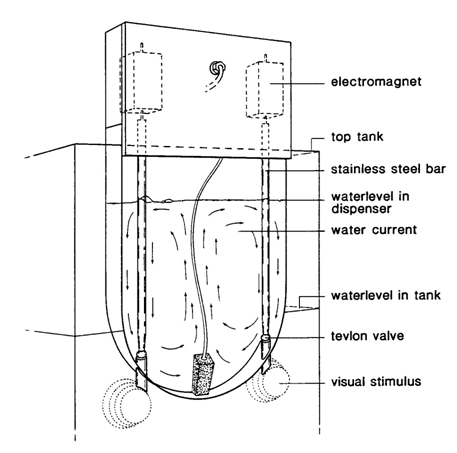 electromagnet

top tank

stainless steel bar

waterlevel in dispenser

water current

waterlevel in tank

tevlon valve

visual stimulus